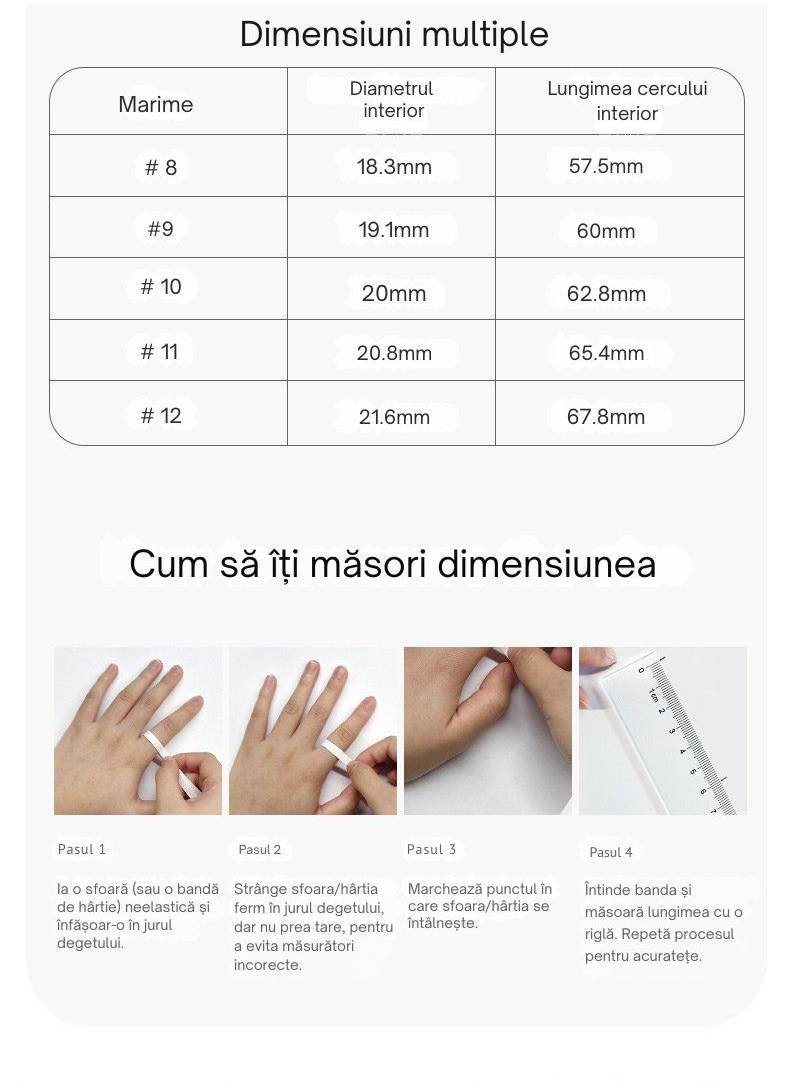 Dimensiuni multiple

| Marime | Diametrul interior | Lungimea cercului interior |
|---|---|---|
| # 8 | 18.3mm | 57.5mm |
| #9 | 19.1mm | 60mm |
| # 10 | 20mm | 62.8mm |
| # 11 | 20.8mm | 65.4mm |
| # 12 | 21.6mm | 67.8mm |

Cum să îți măsori dimensiunea

1cm 2 3 4 5 6 7

Pasul 1

Ia o sfoară (sau o bandă de hârtie) neelastică și înfășoar-o în jurul degetului.

Pasul 2

Strânge sfoara/hârtia ferm în jurul degetului, dar nu prea tare, pentru a evita măsurători incorecte.

Pasul 3

Marchează punctul în care sfoara/hârtia se întâlnește.

Pasul 4

Întinde banda și măsoară lungimea cu o riglă. Repetă procesul pentru acuratețe.